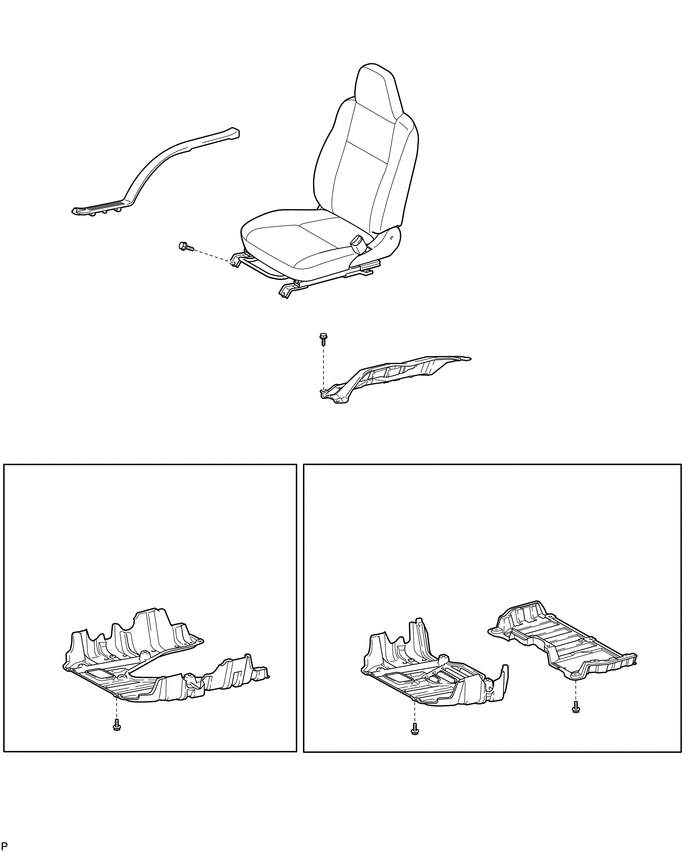 P