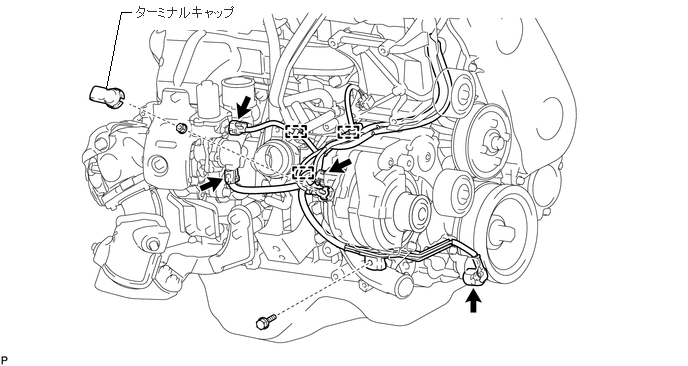 ターミナルキャップ

P