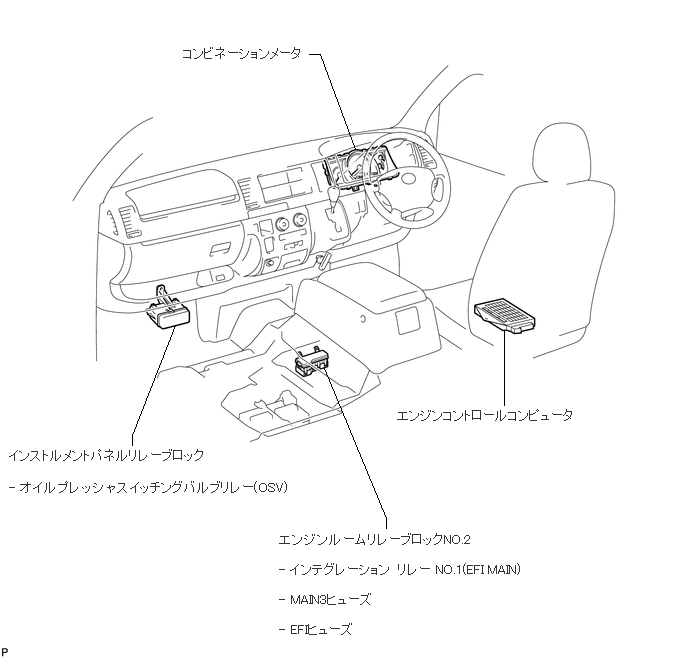 コンビネーションメータ

エンジンコントロールコンピュータ

インストルメントパネルリレーブロック

- オイルプレッシャスイッチングバルブリレー(OSV)

エンジンルームリレーブロックNO.2

- インテグレーション リレー NO.1(EFI MAIN)

- MAIN3ヒューズ

- EFIヒューズ

P