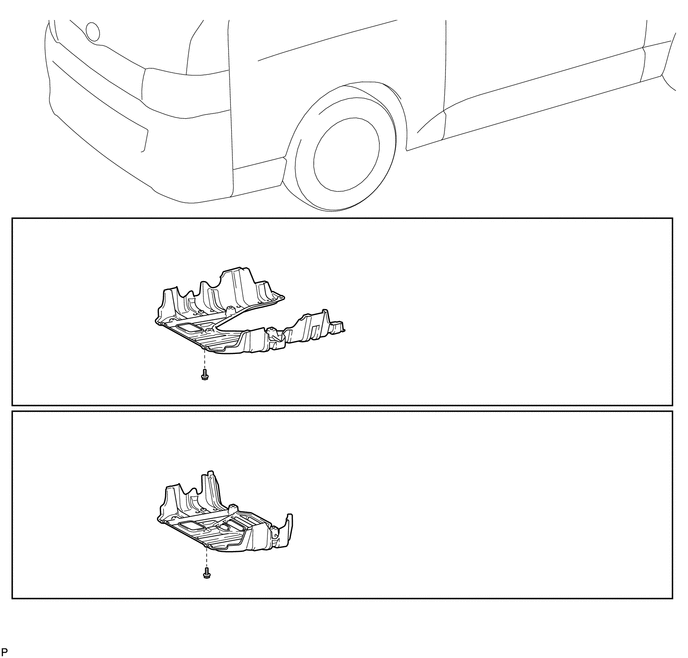 P