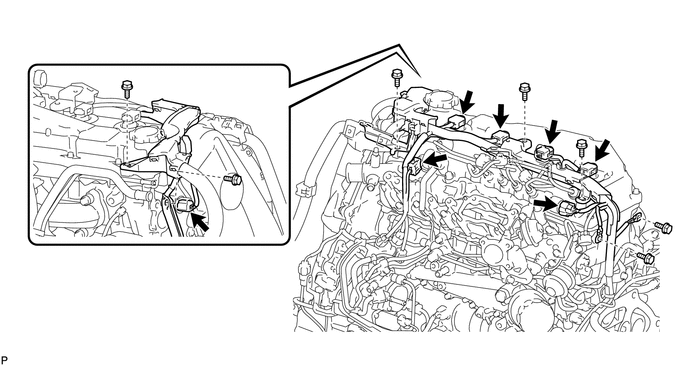 P