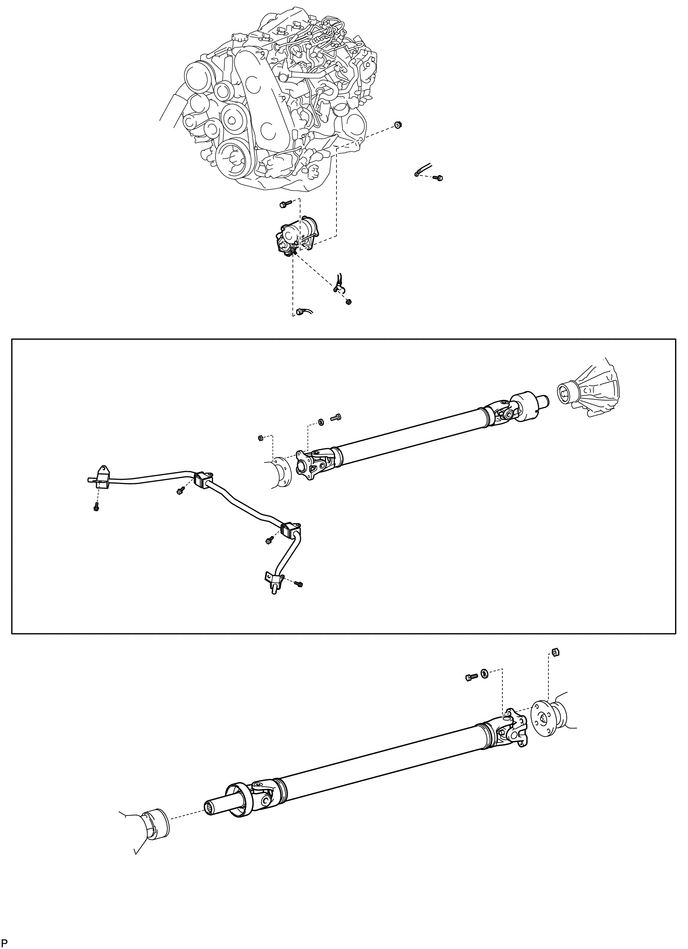 P