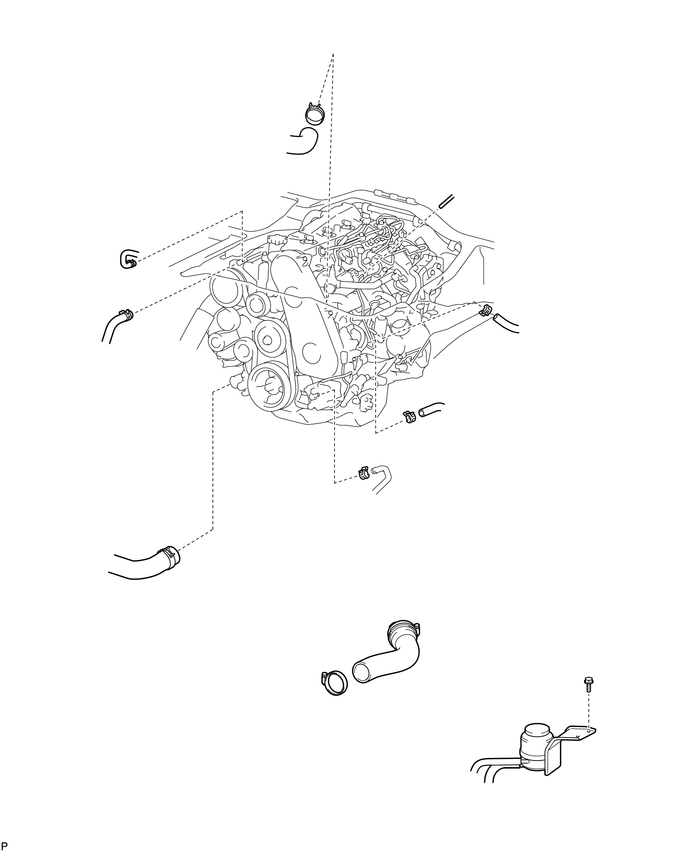 P