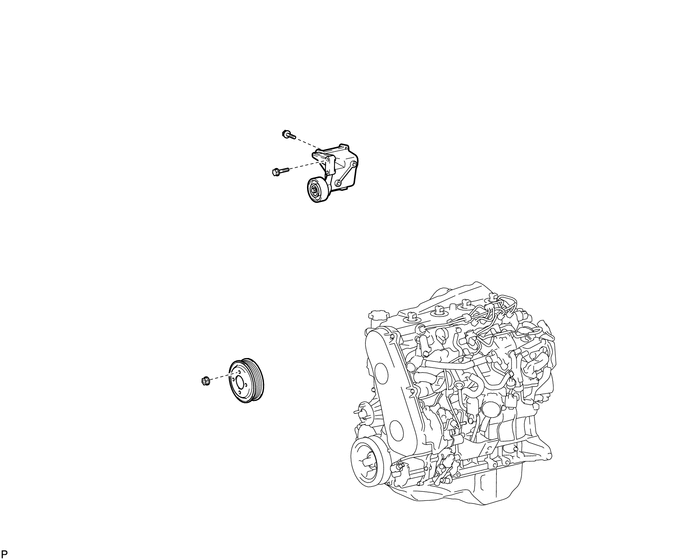 P