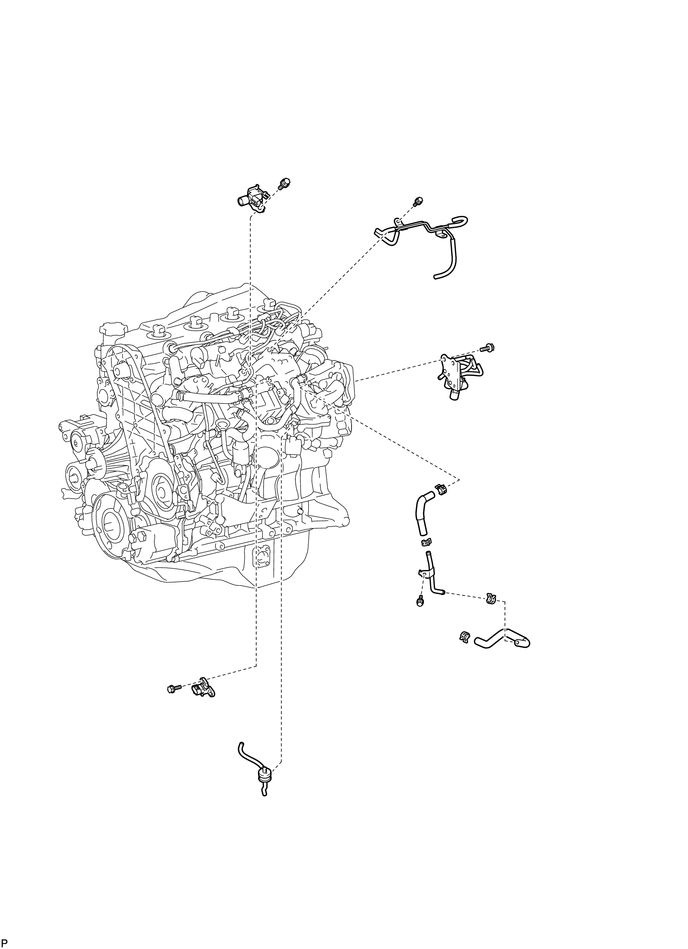 P