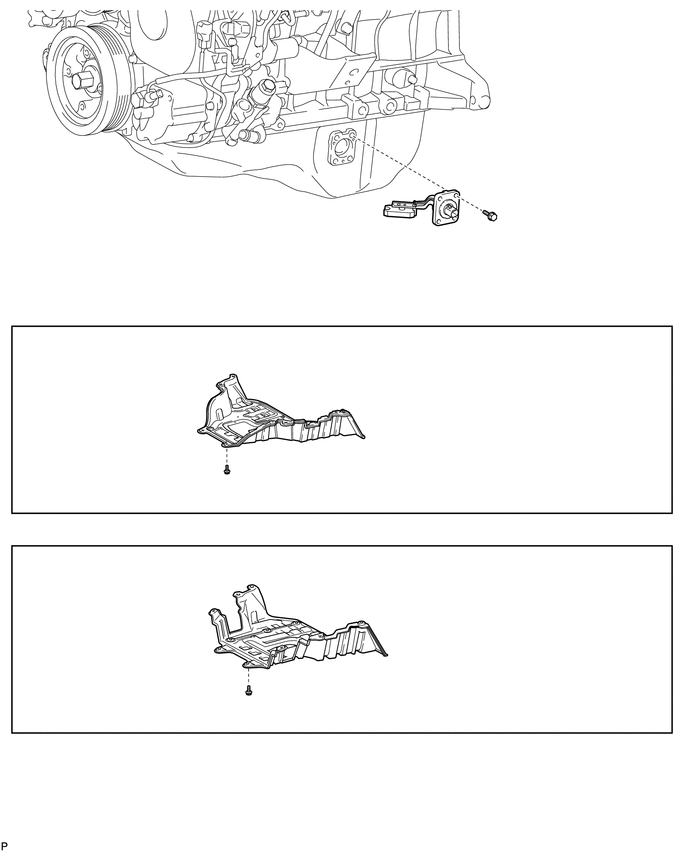 P