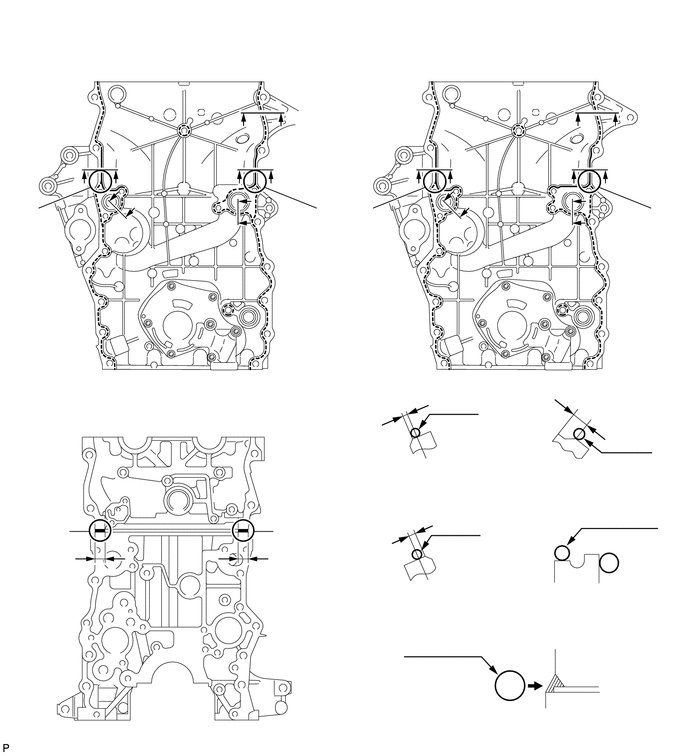 P