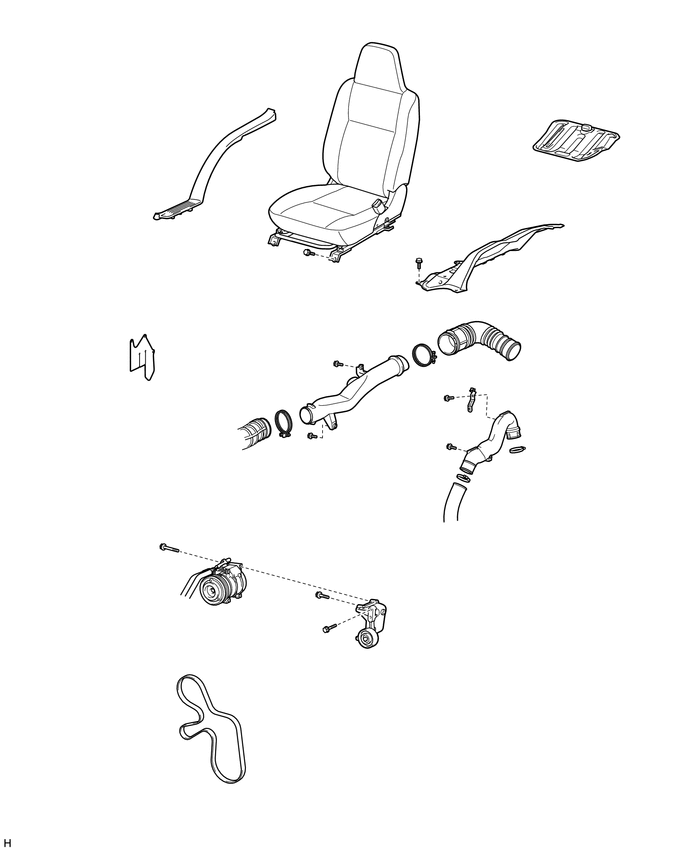 H