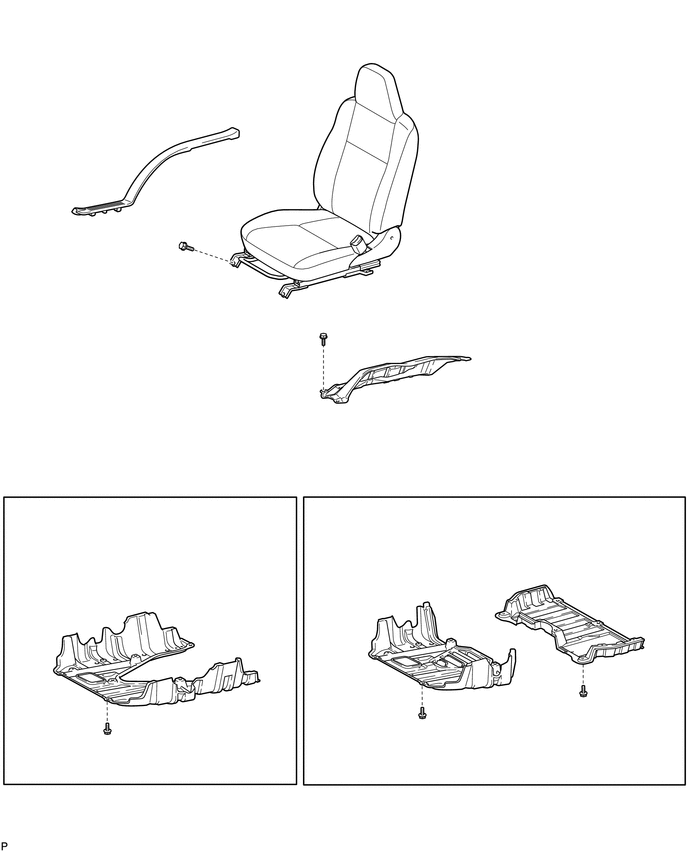 P