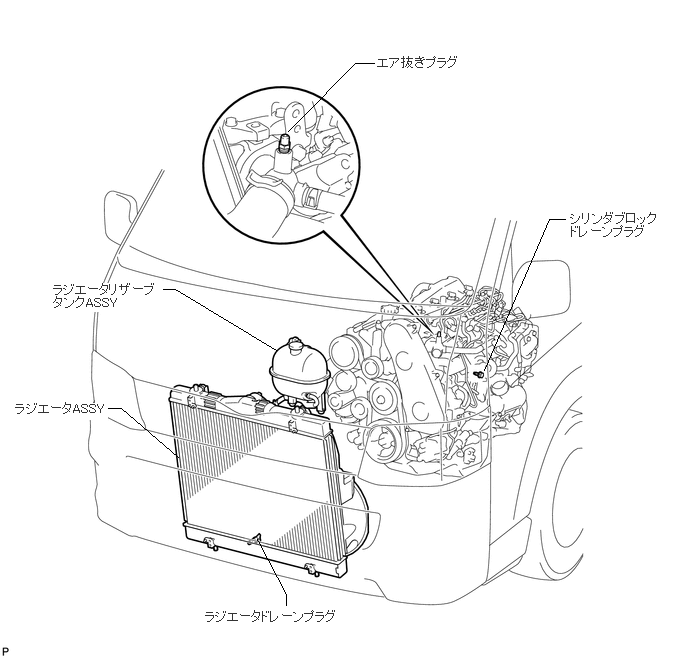 エア抜きプラグ

シリンダブロック
ドレーンプラグ

ラジエータリザーブ
タンクASSY

ラジエータASSY

ラジエータドレーンプラグ

P