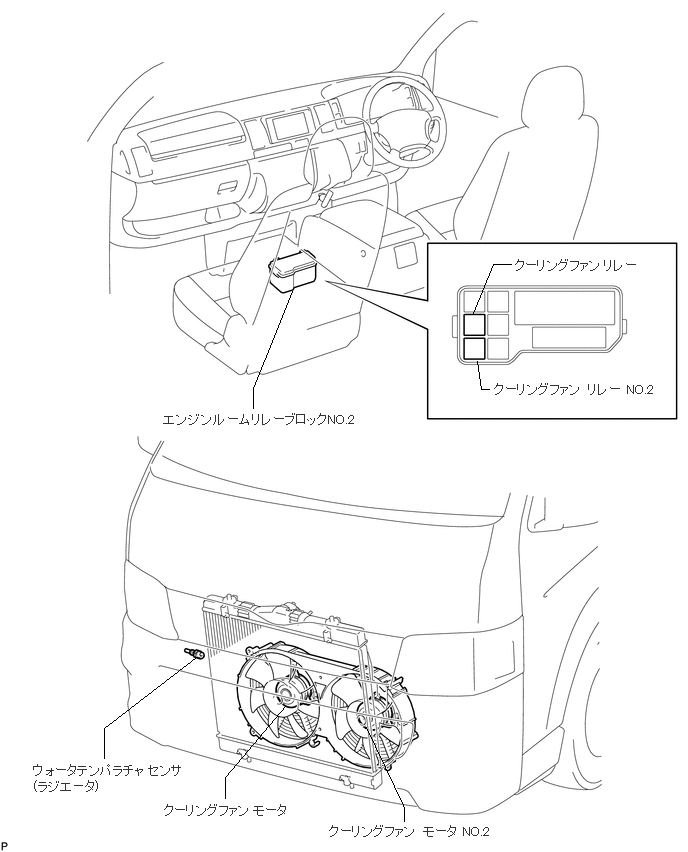 クーリングファン リレー

クーリングファン リレー NO.2

エンジンルームリレーブロックNO.2

ウォータテンパラチャ センサ
(ラジエータ)

クーリングファン モータ

クーリングファン モータ NO.2

P