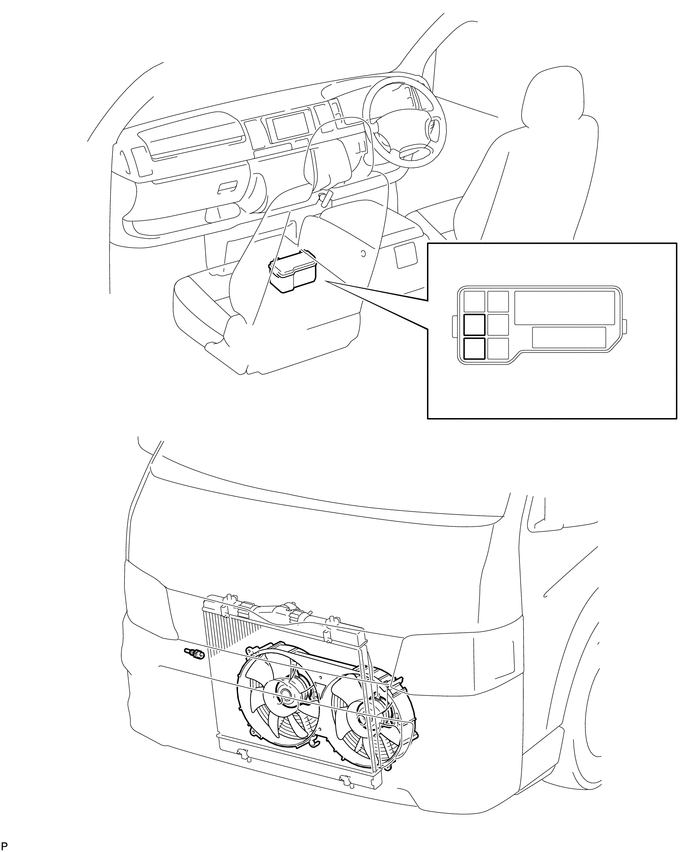 P