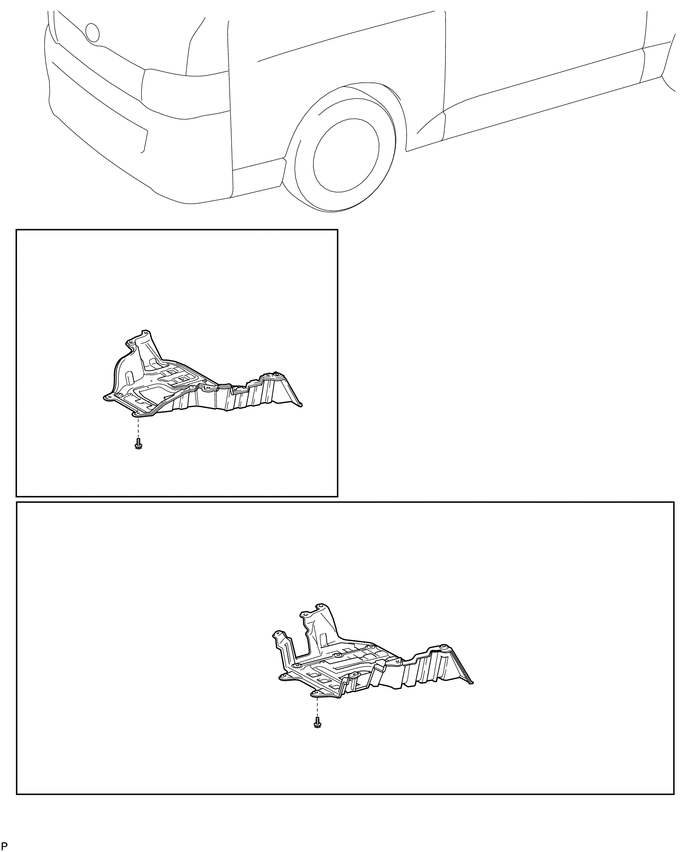 P