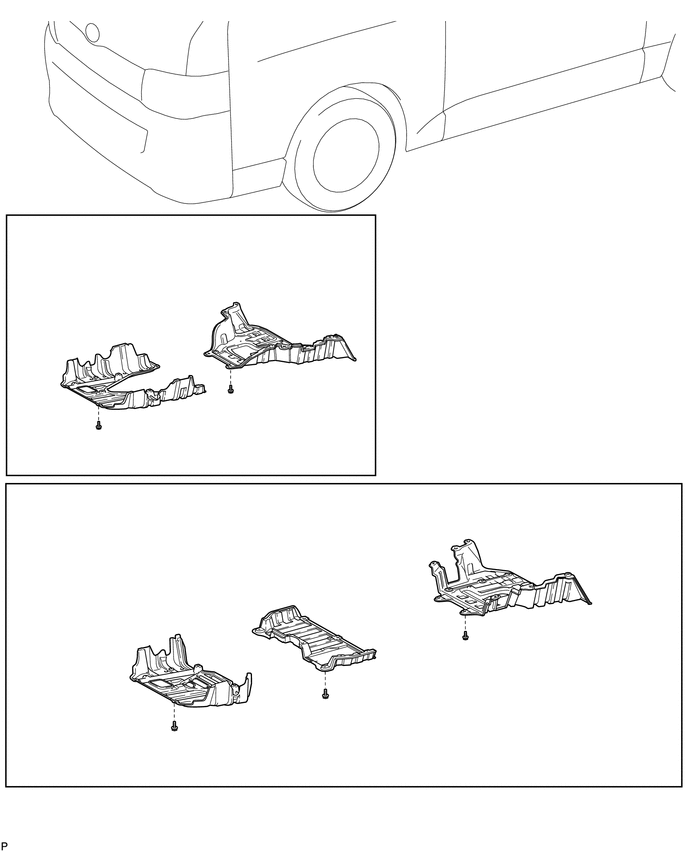 P