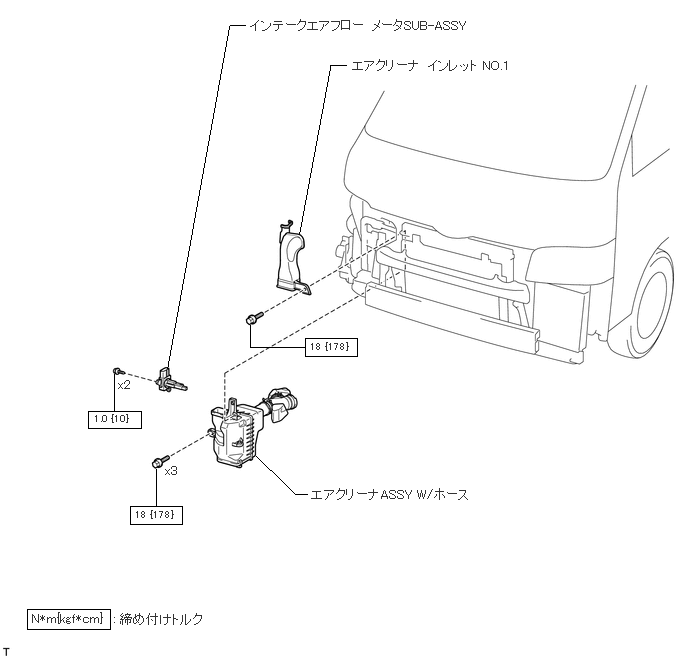 インテークエアフロー メータSUB-ASSY

エアクリーナ インレット NO.1

18 {178}

x2

1.0 {10}

x3

18 {178}

エアクリーナASSY W/ホース

N*m{kgf*cm} : 締め付けトルク

T