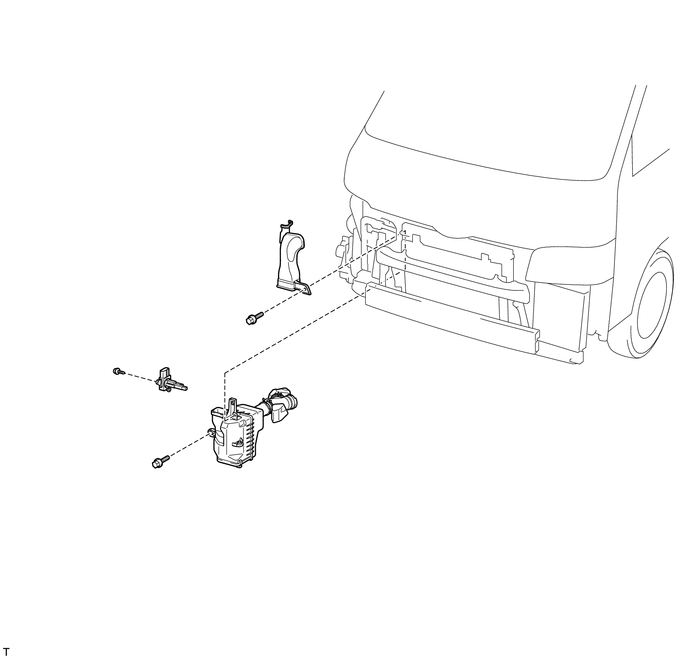 T