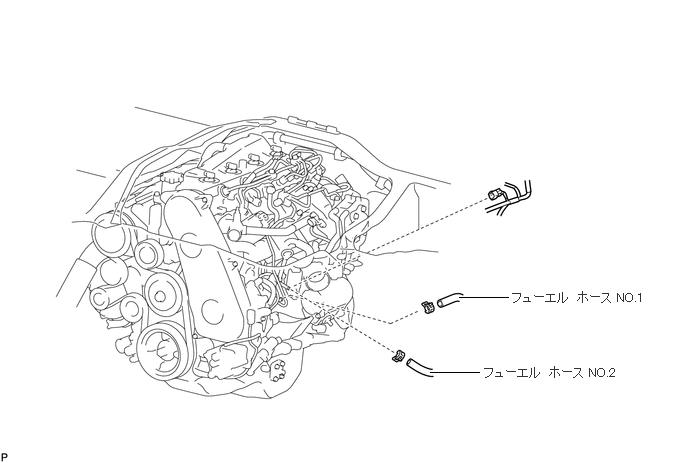 フューエル ホース NO.1

フューエル ホース NO.2

P