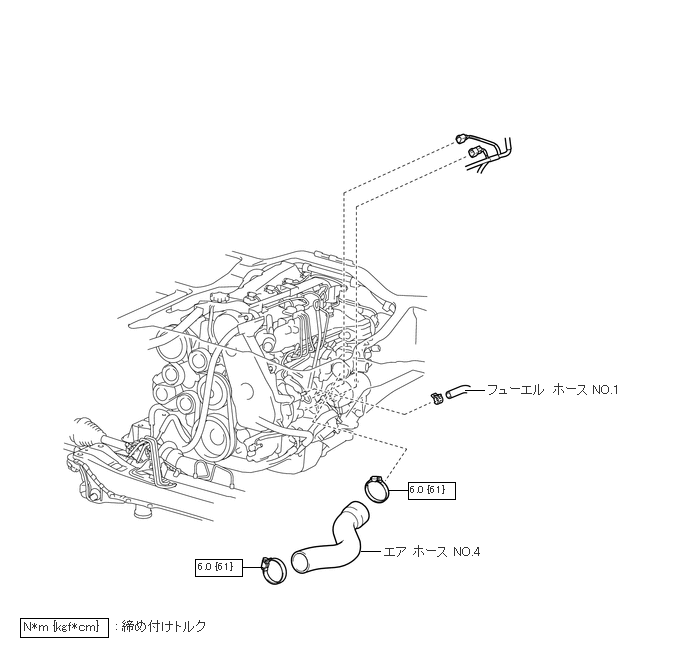 フューエル ホース NO.1

6.0 {61}

エア ホース NO.4

6.0 {61}

N*m {kgf*cm} : 締め付けトルク