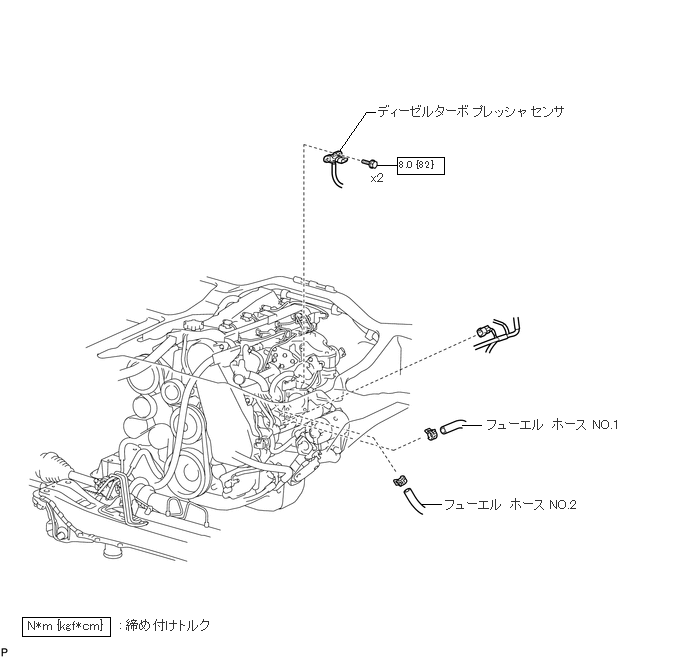 ディーゼルターボ プレッシャ センサ

8.0 {82}

x2

フューエル ホース NO.1

フューエル ホース NO.2

N*m {kgf*cm} : 締め付けトルク

P