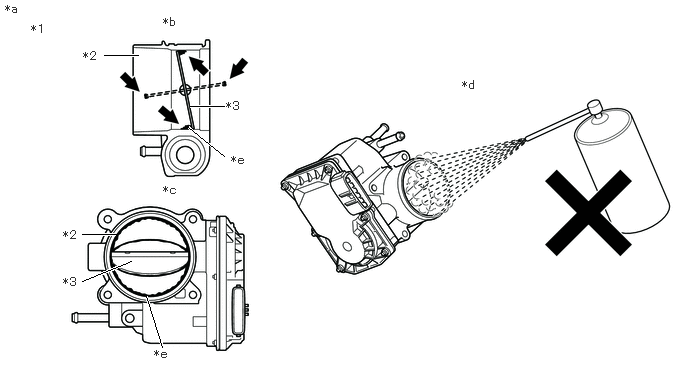 *a
*1
*b
*2
*3
*e
*c
*2
*3
*e
*d