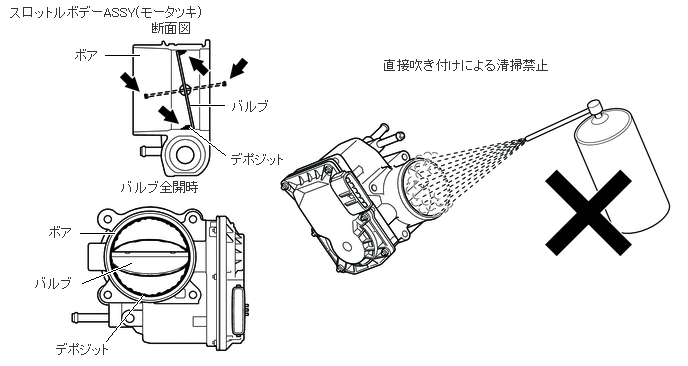 スロットルボデーASSY(モータツキ)
断面図

ボア

バルブ

デポジット

バルブ全開時

ボア

バルブ

デポジット

直接吹き付けによる清掃禁止