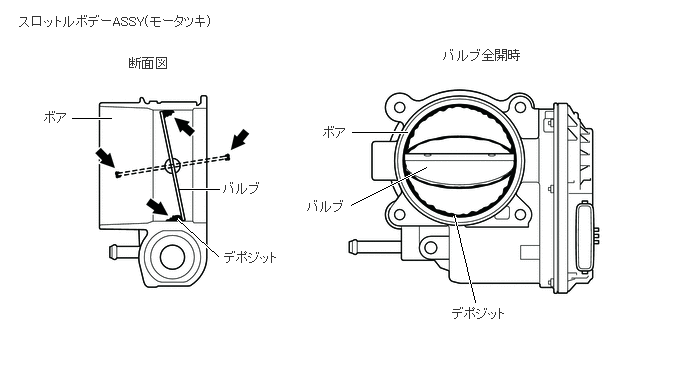 スロットルボデーASSY(モータツキ)

断面図

ボア

バルブ

デポジット

バルブ全開時

ボア

バルブ

デポジット