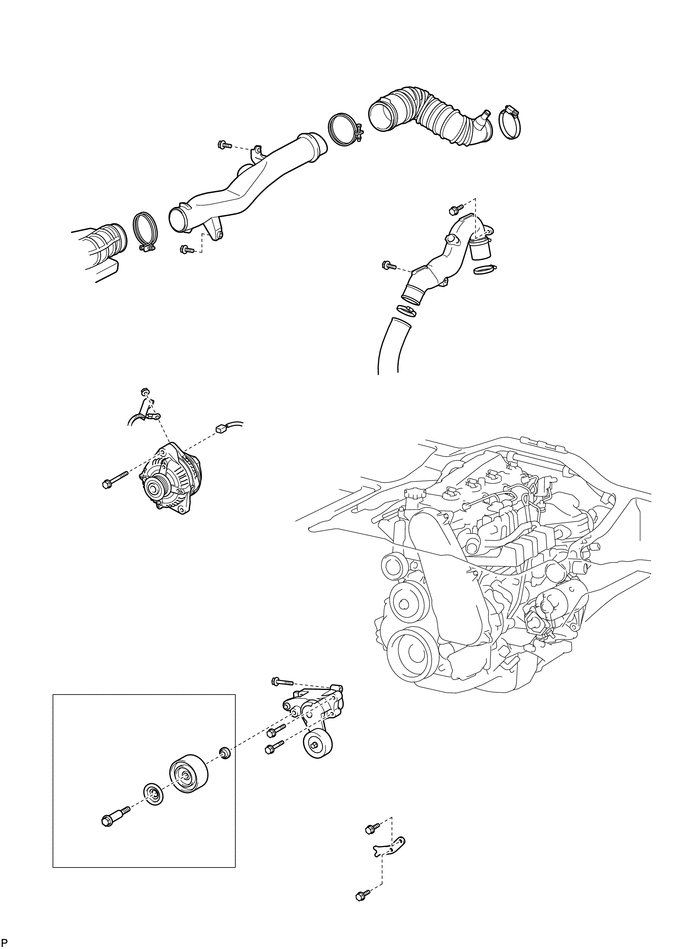 P