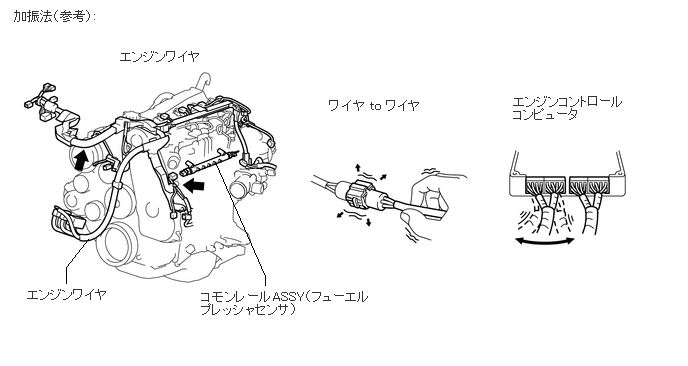 加振法(参考):

エンジンワイヤ

ワイヤ to ワイヤ

エンジンコントロール コンピュータ

エンジンワイヤ

コモンレールASSY(フューエル プレッシャセンサ)