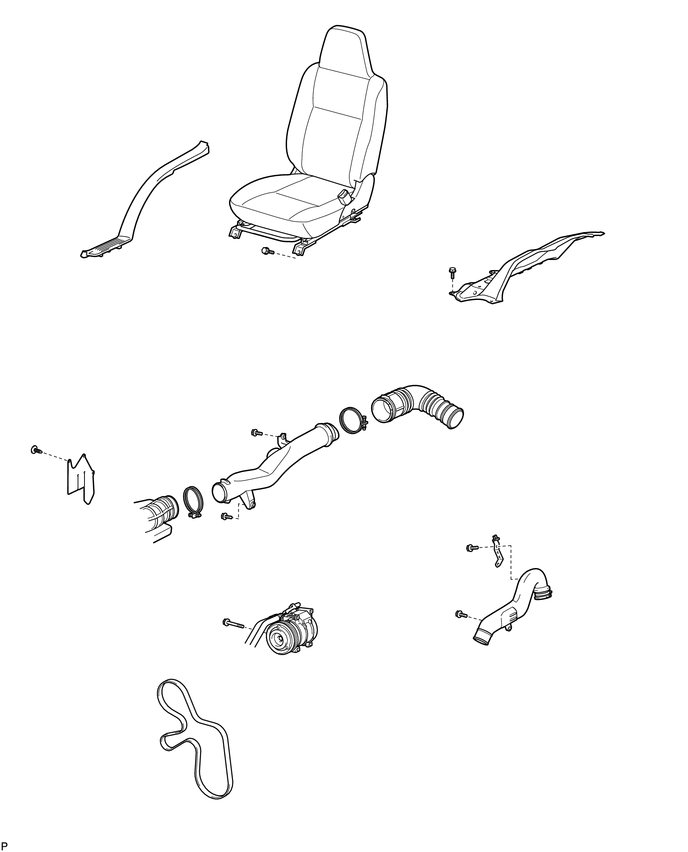 P