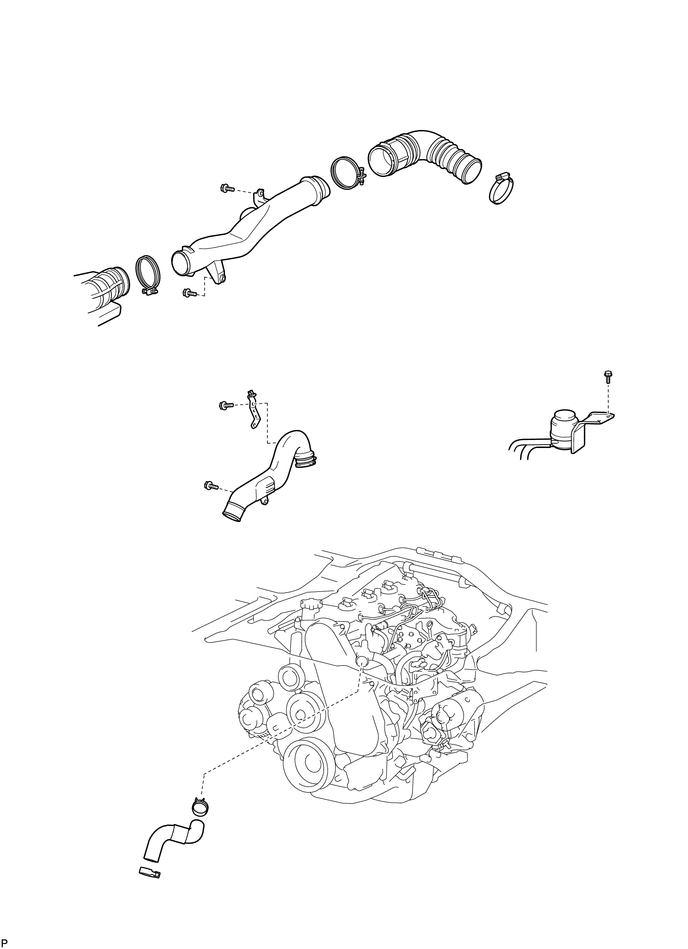 P