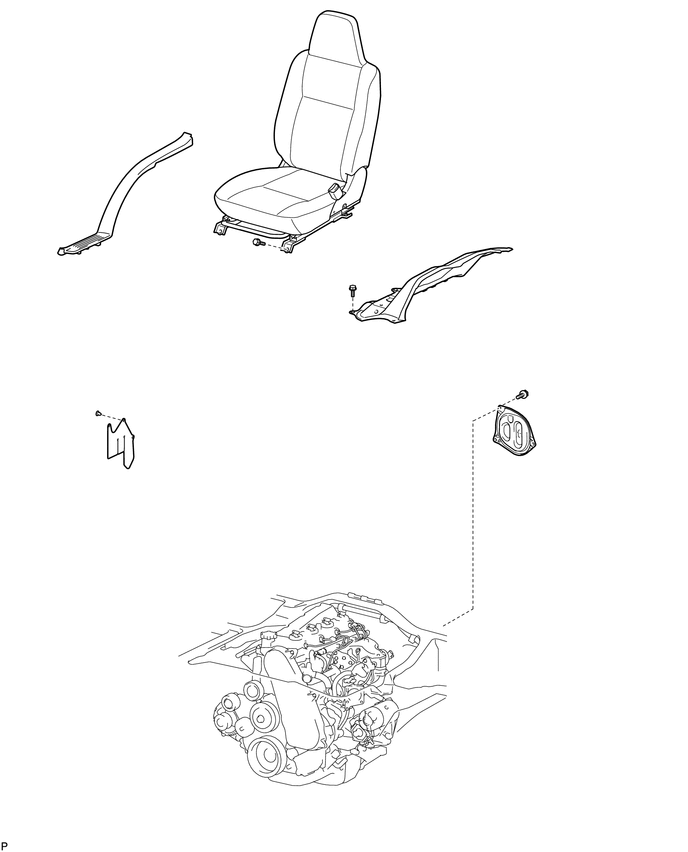 P