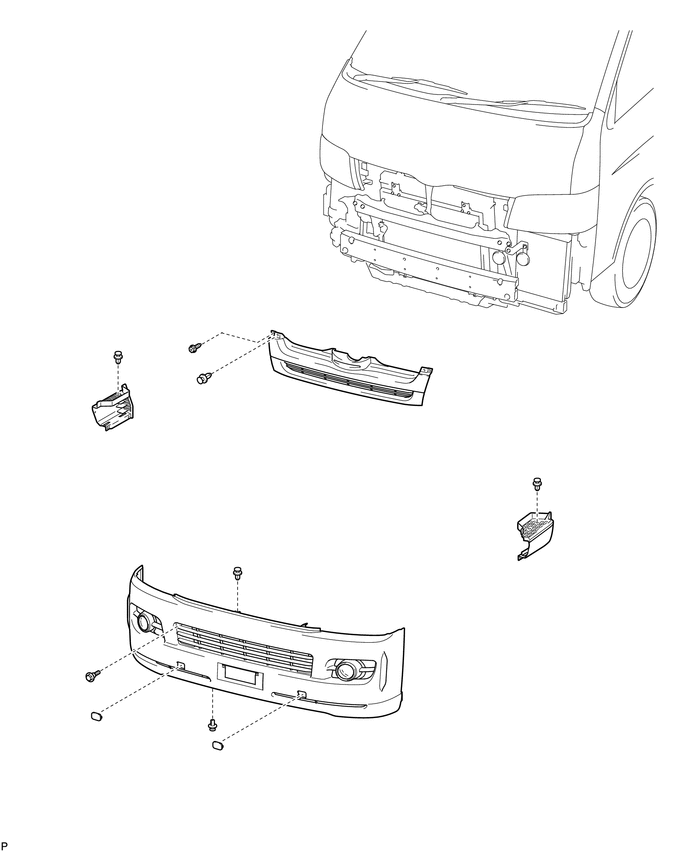 P