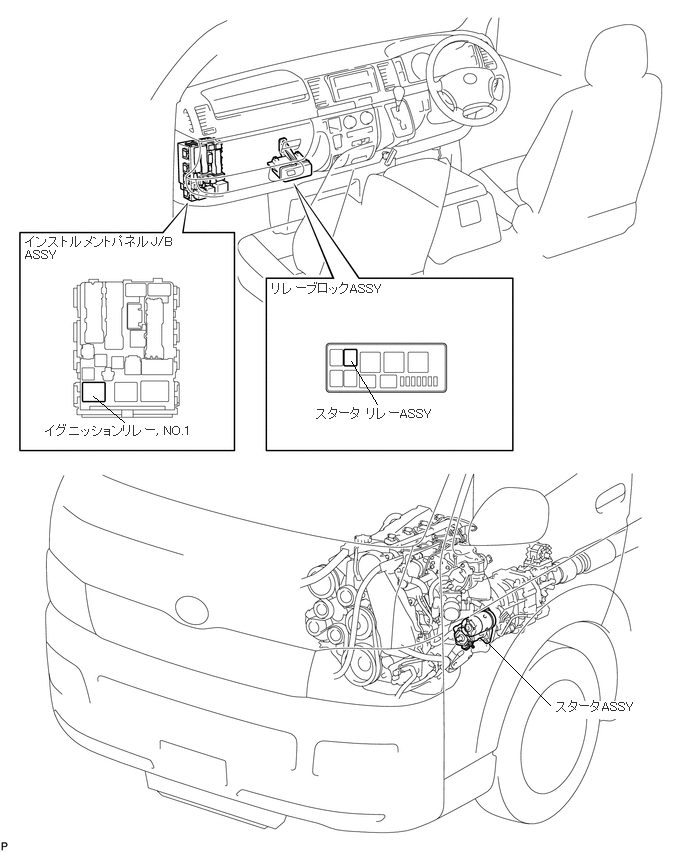 インストルメントパネルJ/B ASSY

イグニッションリレー, NO.1

リレーブロックASSY

スタータ リレーASSY

スタータASSY

P