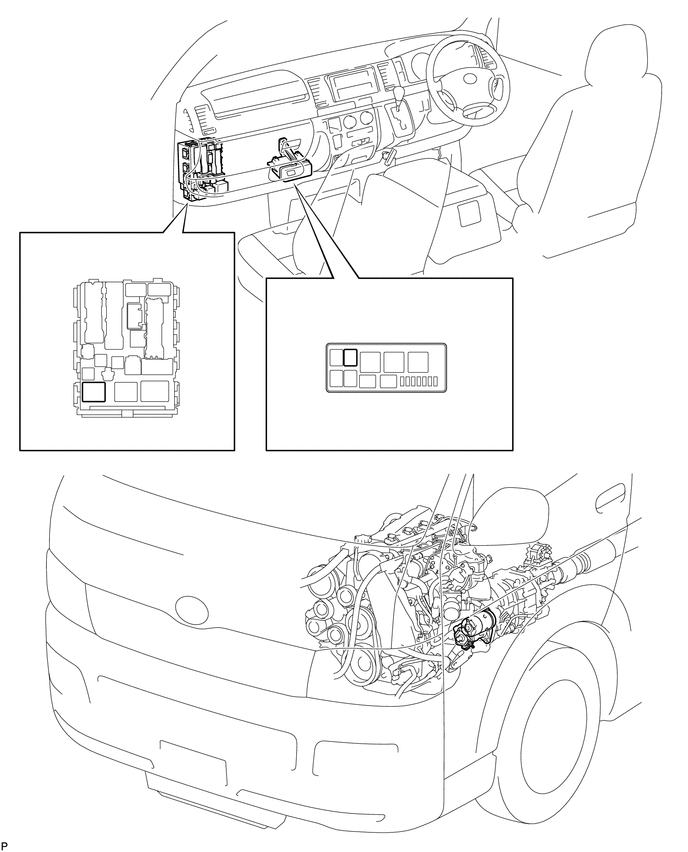 P