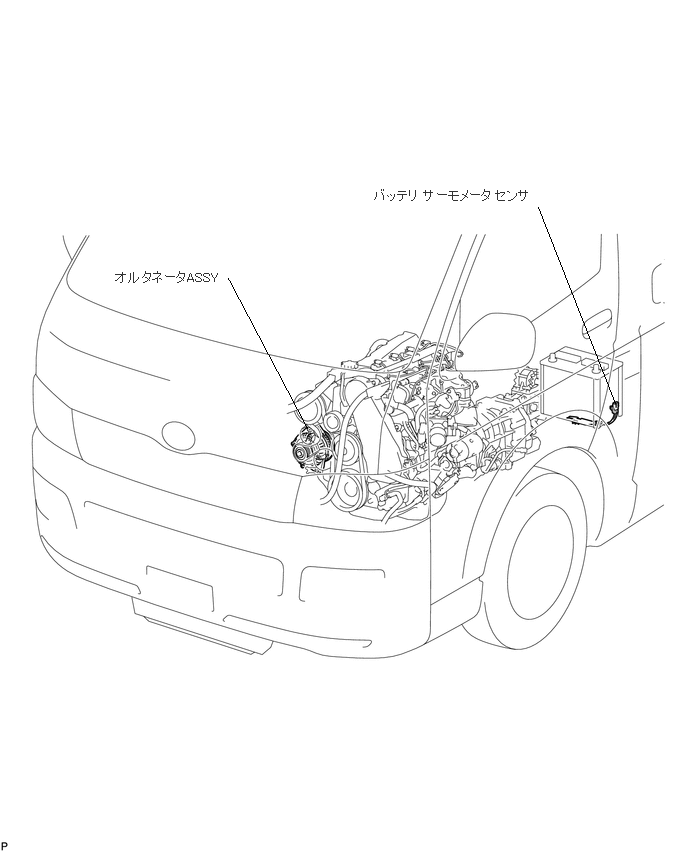 バッテリ サーモメータ センサ

オルタネータASSY

P