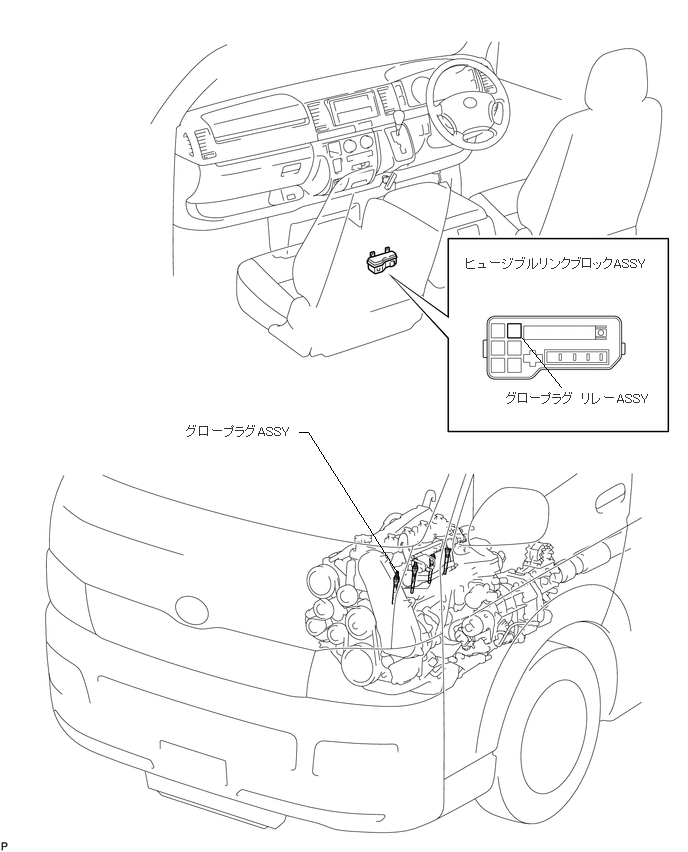 ヒュージブルリンクブロックASSY

グロープラグ リレーASSY

グロープラグASSY

P