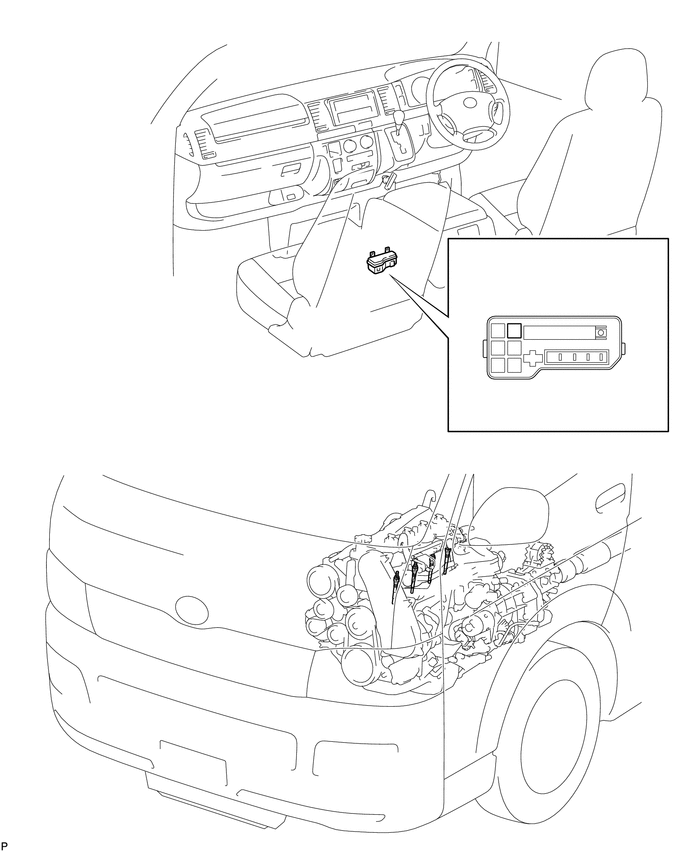 P