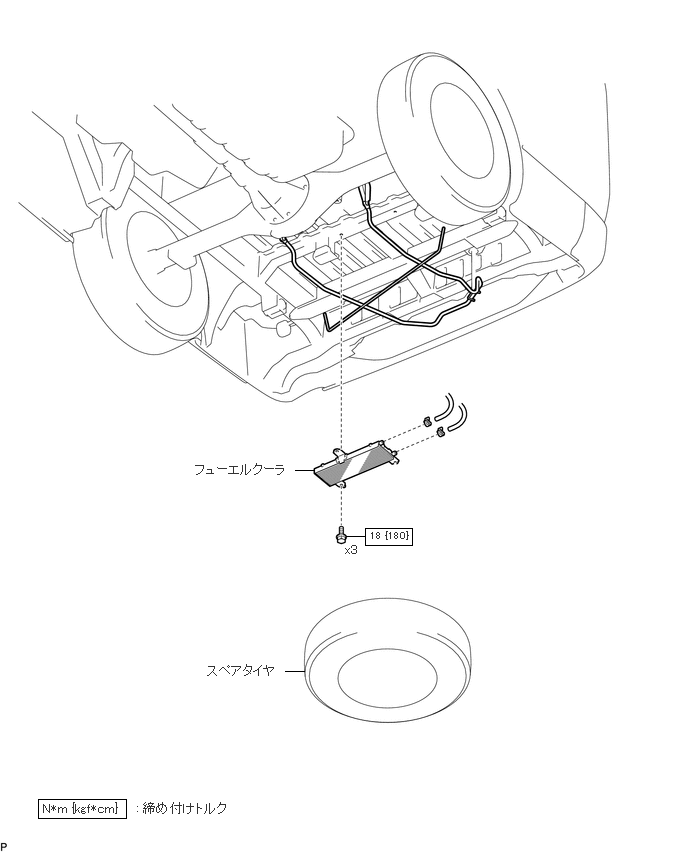 フューエルクーラ

18 {180}

x3

スペアタイヤ

N*m {kgf*cm} : 締め付けトルク

P