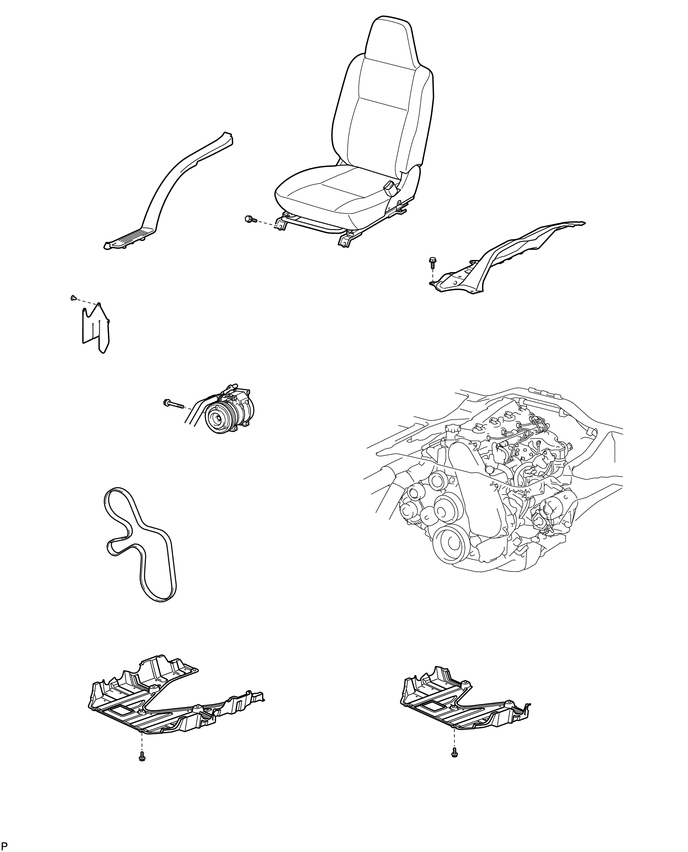 P