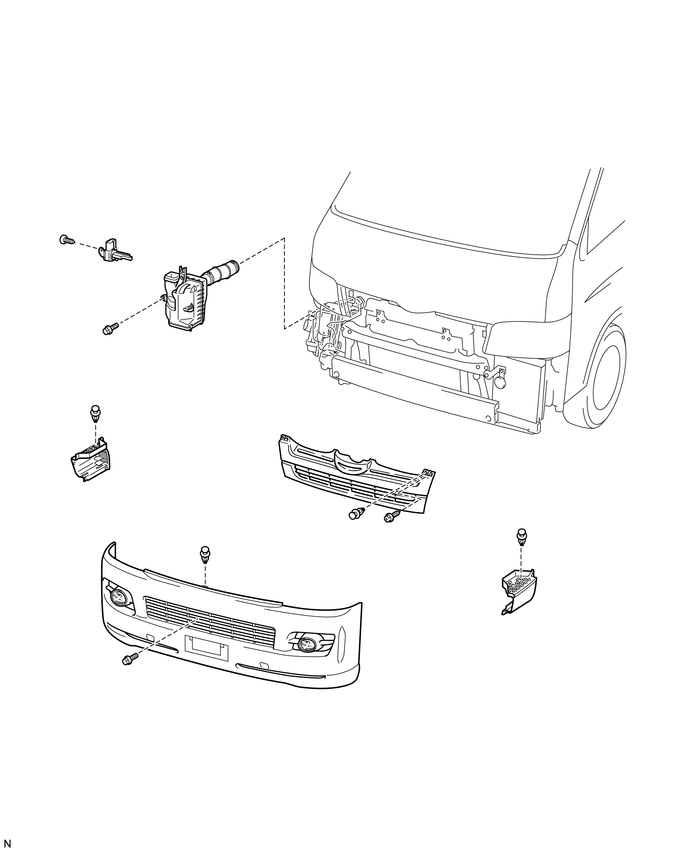 N