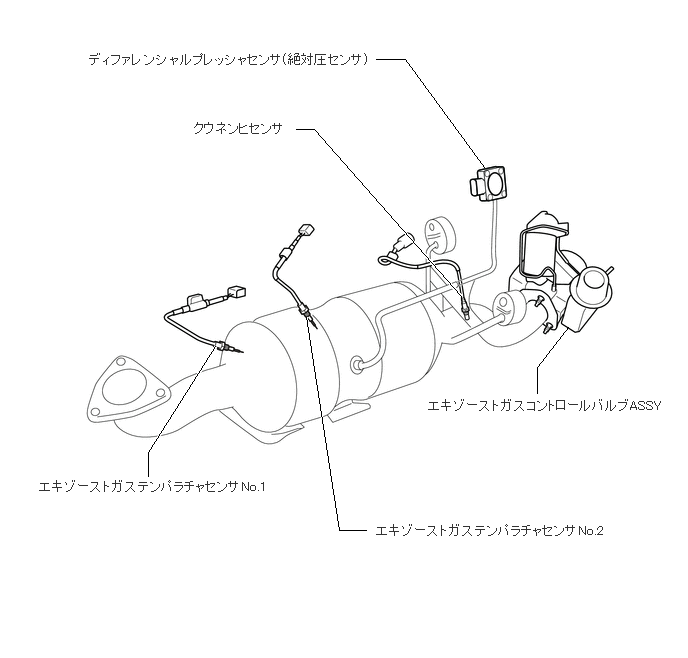 ディファレンシャルプレッシャセンサ（絶対圧センサ）

クウネンヒセンサ

エキゾーストガスコントロールバルブASSY

エキゾーストガステンパラチャセンサ No.1

エキゾーストガステンパラチャセンサ No.2