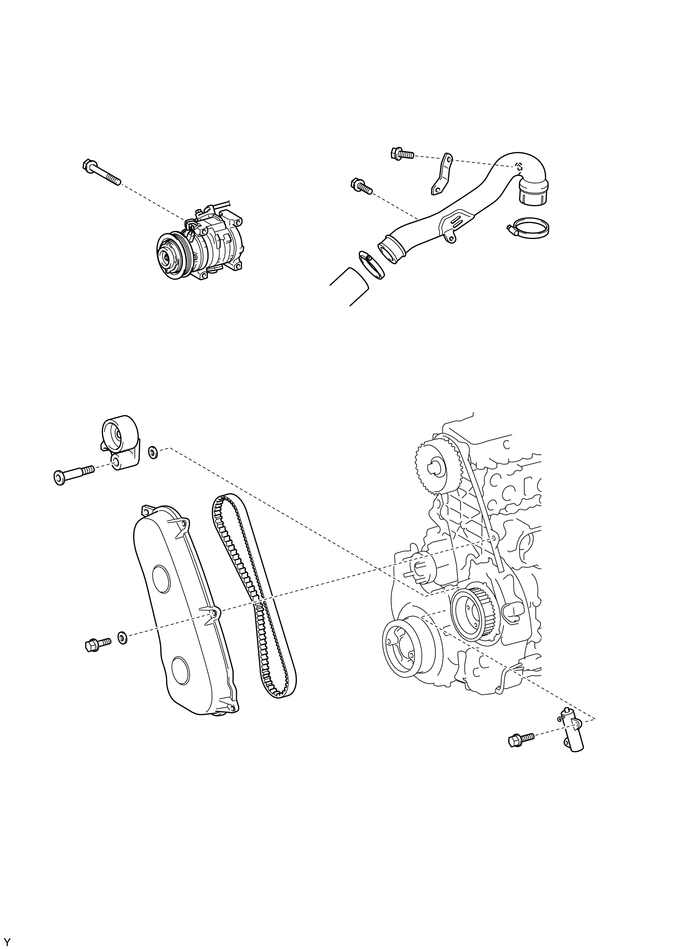 Y