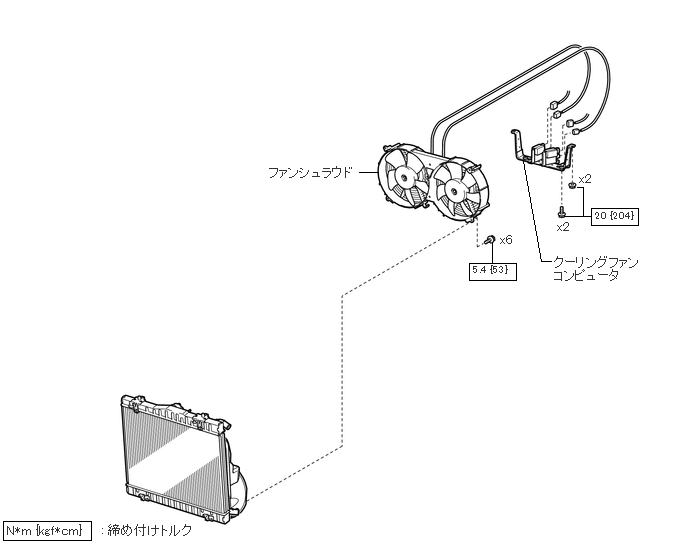 ファンシュラウド

x2

20 {204}

x2

x6

5.4 {53}

クーリングファン
コンピュータ

N*m {kgf*cm} : 締め付けトルク