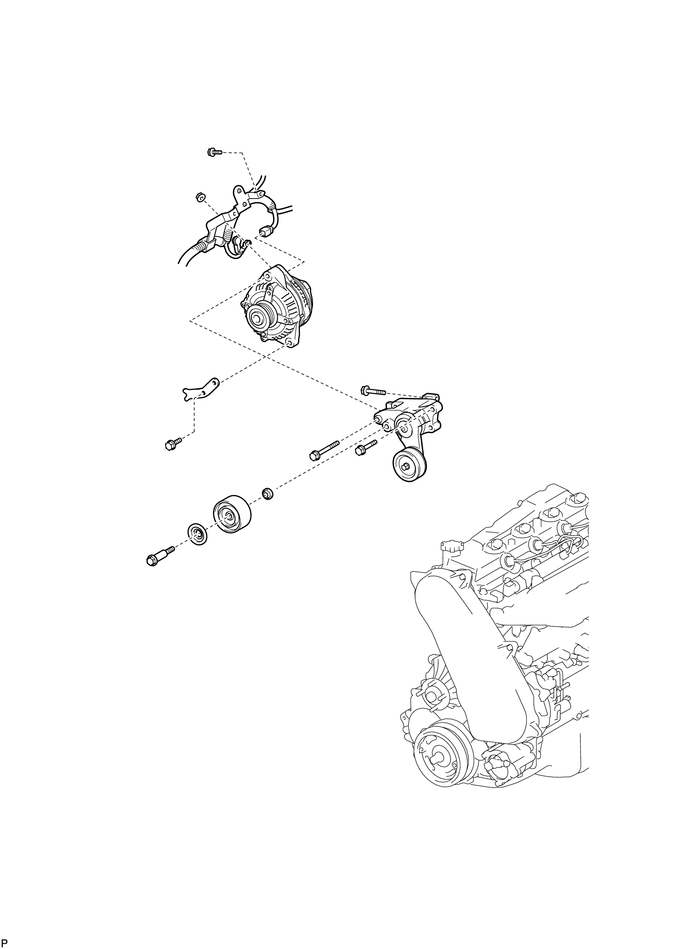 P