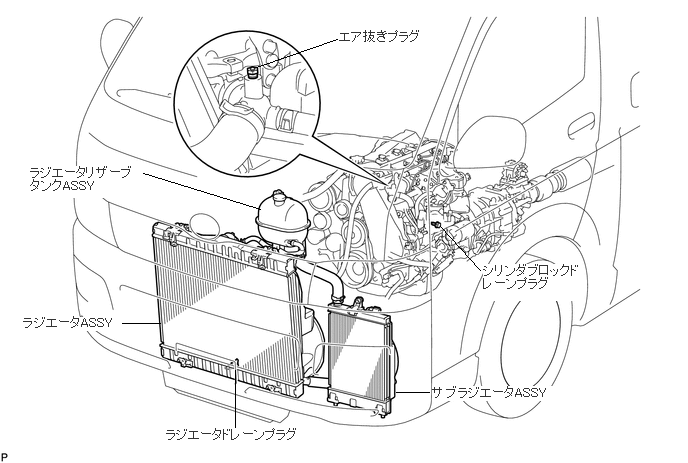 エア抜きプラグ

ラジエータリザーブタンクASSY

シリンダブロックドレーンプラグ

ラジエータASSY

サブラジエータASSY

ラジエータドレーンプラグ

P