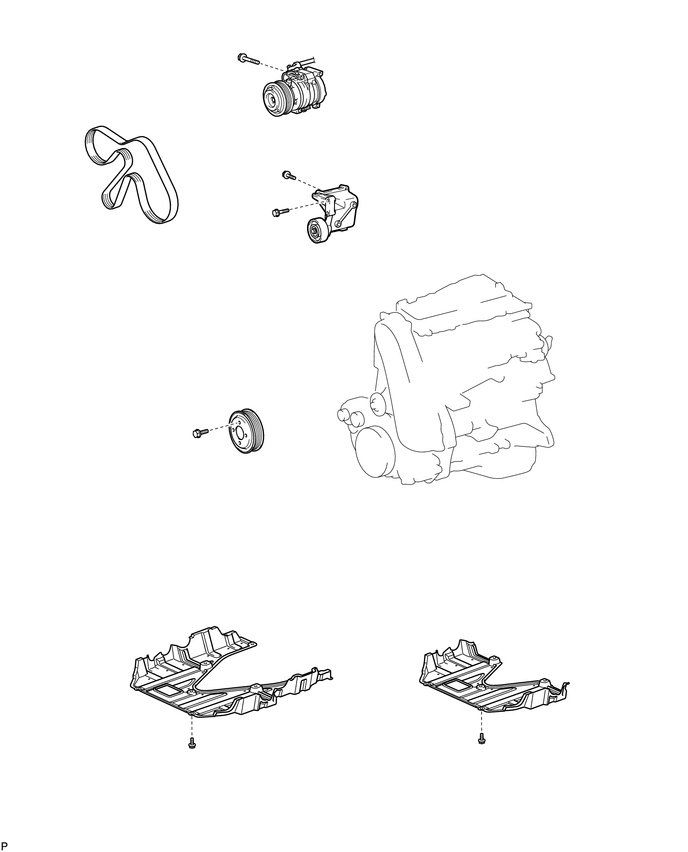 P