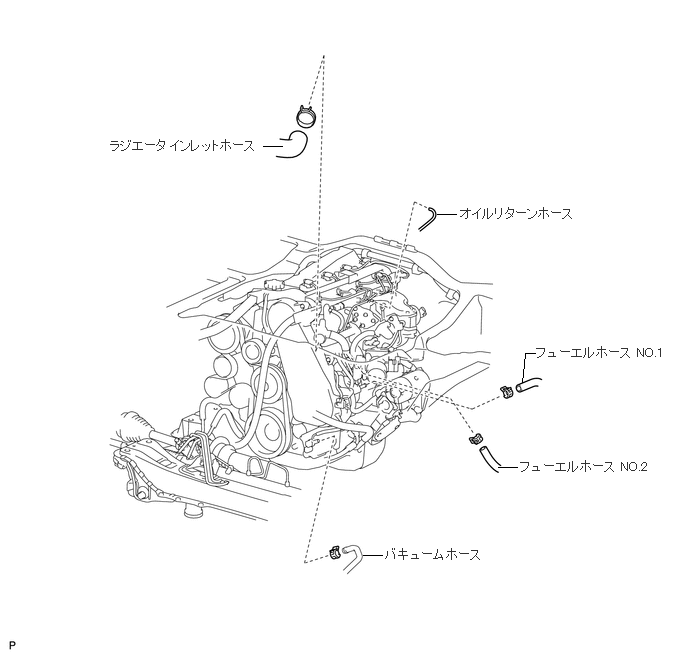 ラジエータ インレットホース

オイルリターンホース

フューエルホース NO.1

フューエルホース NO.2

バキュームホース

P