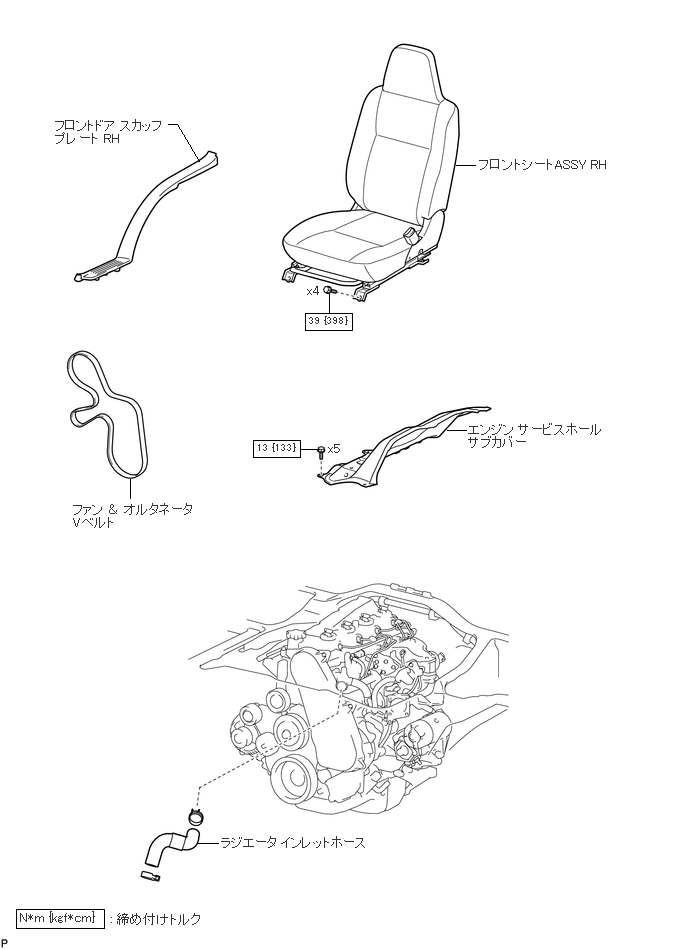 フロントドア スカッフ プレート RH

フロントシートASSY RH

x4

39 {398}

13 {133}

x5

エンジン サービスホール サブカバー

ファン & オルタネータ Vベルト

ラジエータ インレットホース

N*m {kgf*cm} : 締め付けトルク

P