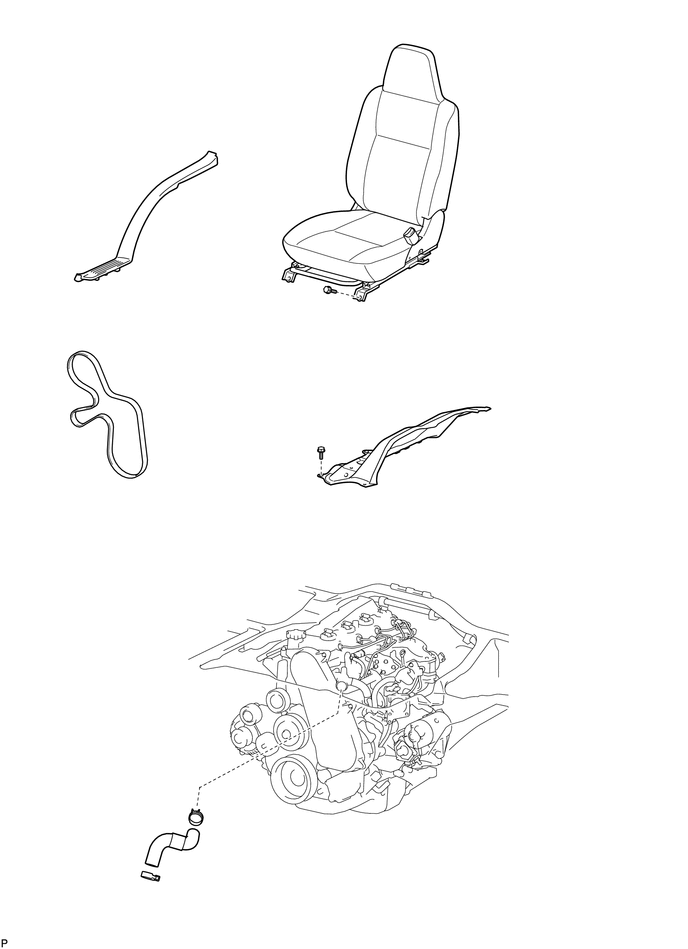 P