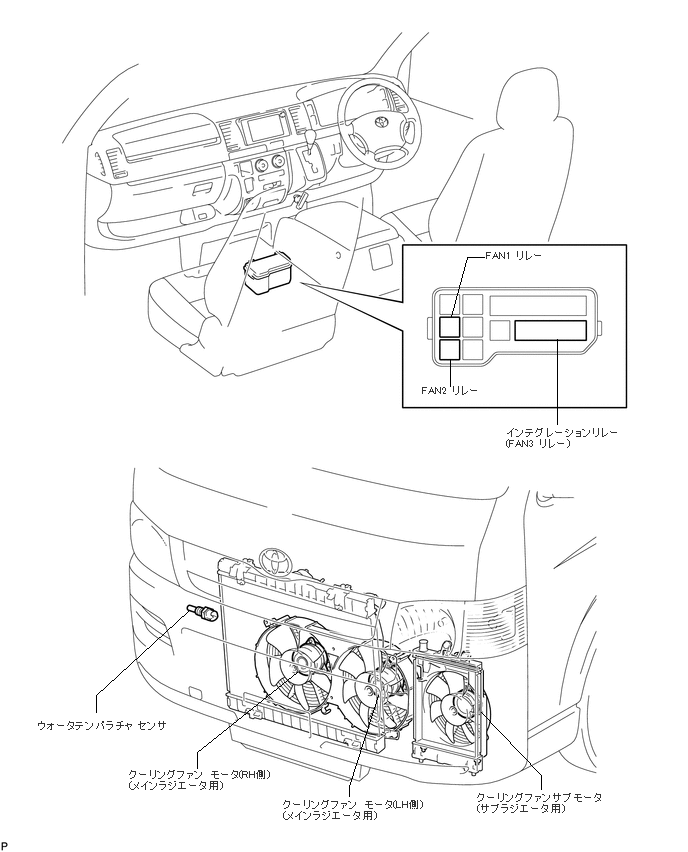 FAN1 リレー

FAN2 リレー

インテグレーションリレー
(FAN3 リレー)

ウォータテンパラチャ センサ

クーリングファン モータ(RH側)
(メインラジエータ用)

クーリングファン モータ(LH側)
(メインラジエータ用)

クーリングファンサブ モータ
(サブラジエータ用)

P